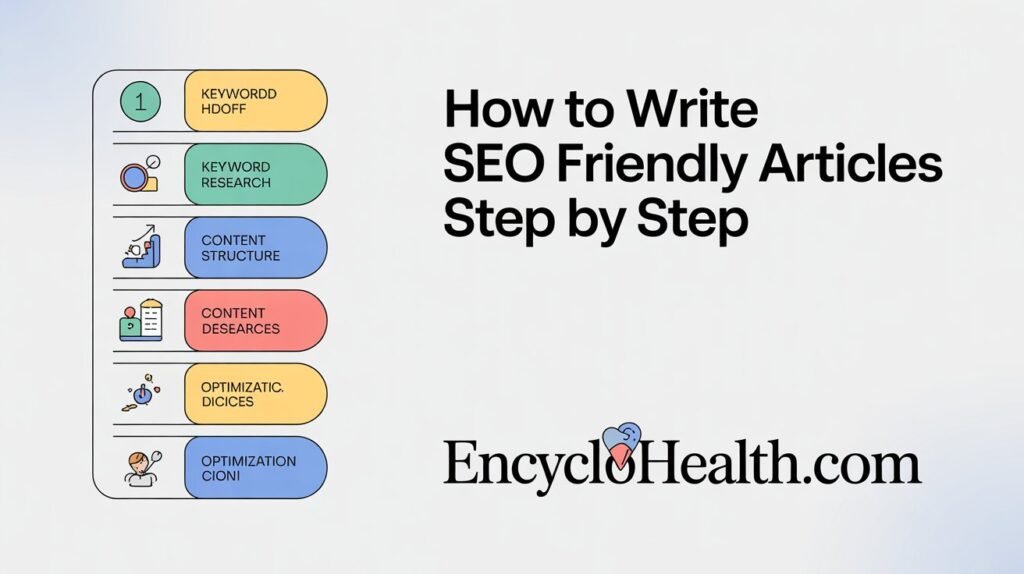 1 KEYWORDD HDOFF

KEYWORD RESEARCH

CONTENT STRUCTURE

CONTENT DESEARCES

OPTIMIZATIC. DICICES

OPTIMIZATION CIONI

How to Write SEO Friendly Articles Step by Step

EncycloHealth.com