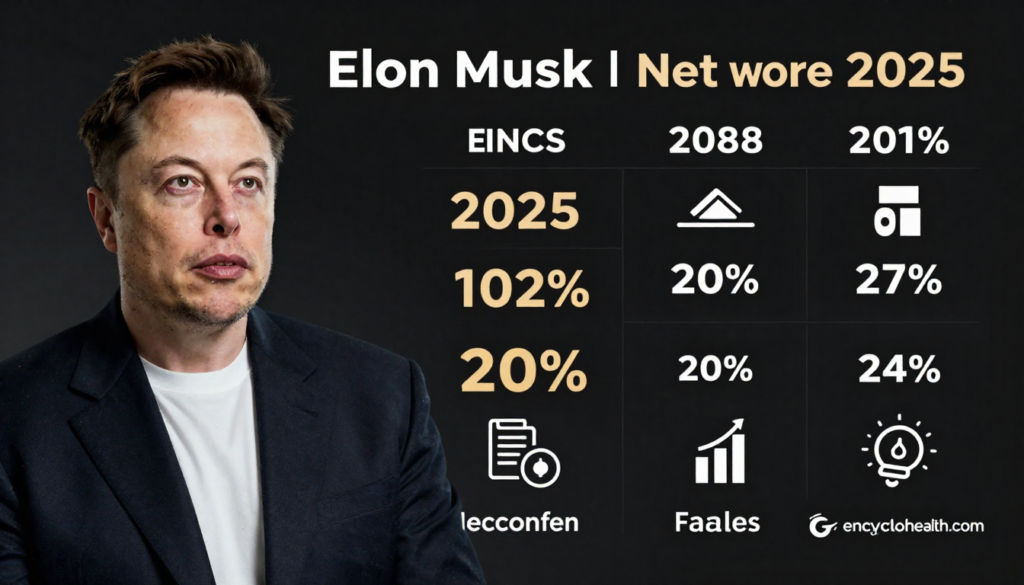 Elon Musk | Net wore 2025

| EINCS | 2088 | 201% |
|---|---|---|
| 2025 | | |
| 102% | 20% | 27% |
| 20% | 20% | 24% |
| lecconfen | Faales | encyclohealth.com |